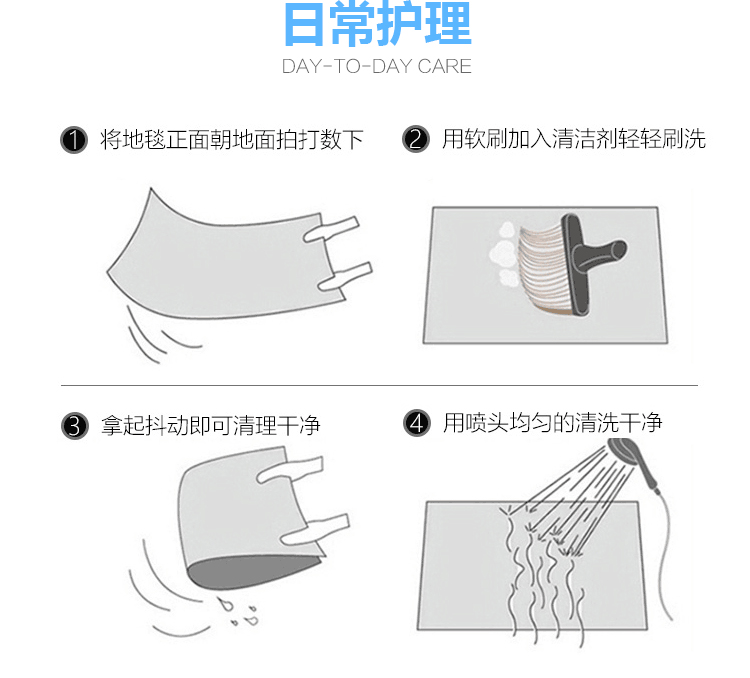 日常护理

DAY-TO-DAY CARE

1 将地毯正面朝地面拍打数下

2 用软刷加入清洁剂轻轻刷洗

3 拿起抖动即可清理干净

4 用喷头均匀的清洗干净