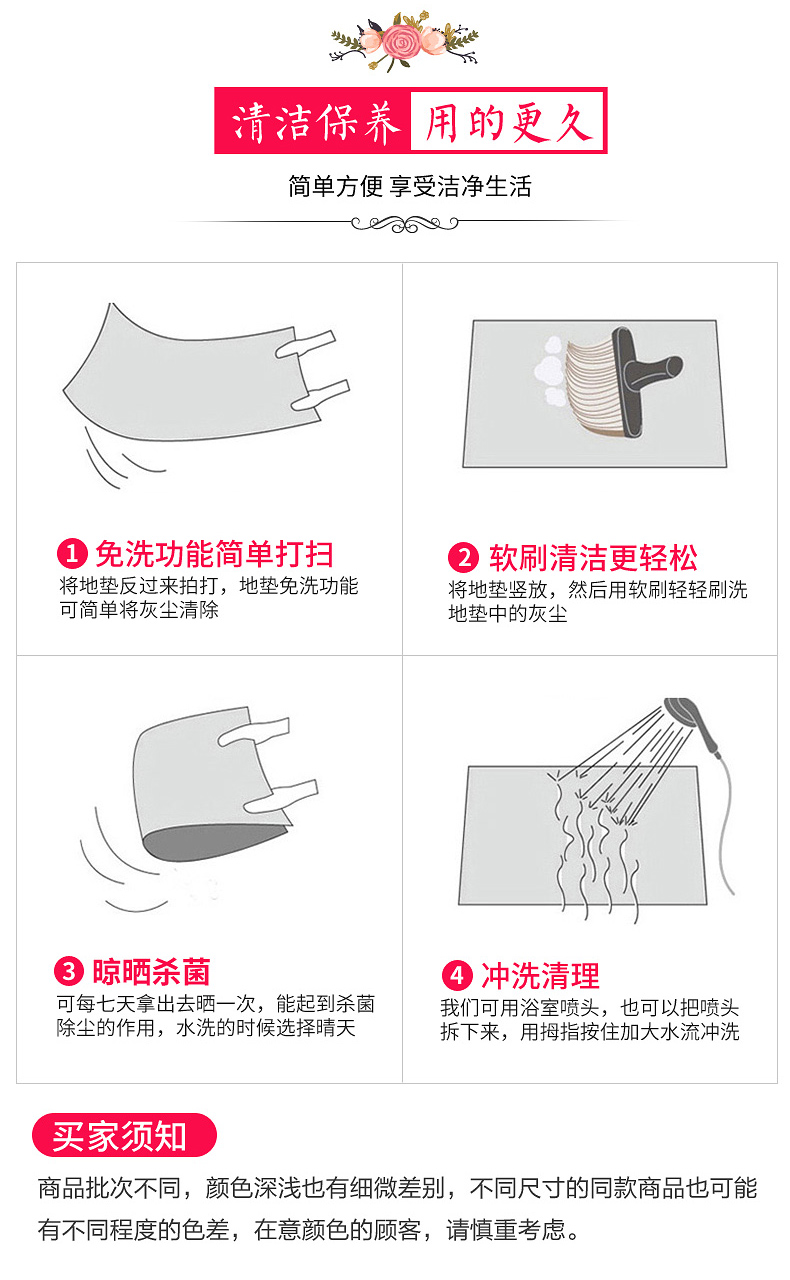 清洁保养 用的更久

简单方便 享受洁净生活

1 免洗功能简单打扫
将地垫反过来拍打，地垫免洗功能可简单将灰尘清除

2 软刷清洁更轻松
将地垫竖放，然后用软刷轻轻刷洗地垫中的灰尘

3 晾晒杀菌
可每七天拿出去晒一次，能起到杀菌除尘的作用，水洗的时候选择晴天

4 冲洗清理
我们可用浴室喷头，也可以把喷头拆下来，用拇指按住加大水流冲洗

买家须知

商品批次不同，颜色深浅也有细微差别，不同尺寸的同款商品也可能有不同程度的色差，在意颜色的顾客，请慎重考虑。