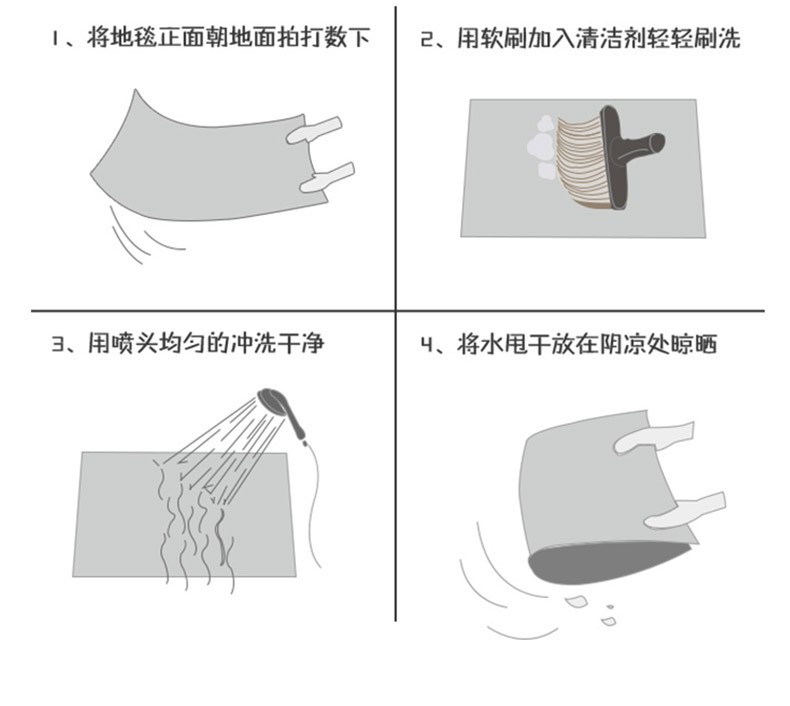 1、将地毯正面朝地面拍打数下

2、用软刷加入清洁剂轻轻刷洗

3、用喷头均匀的冲洗干净

4、将水甩干放在阴凉处晾晒