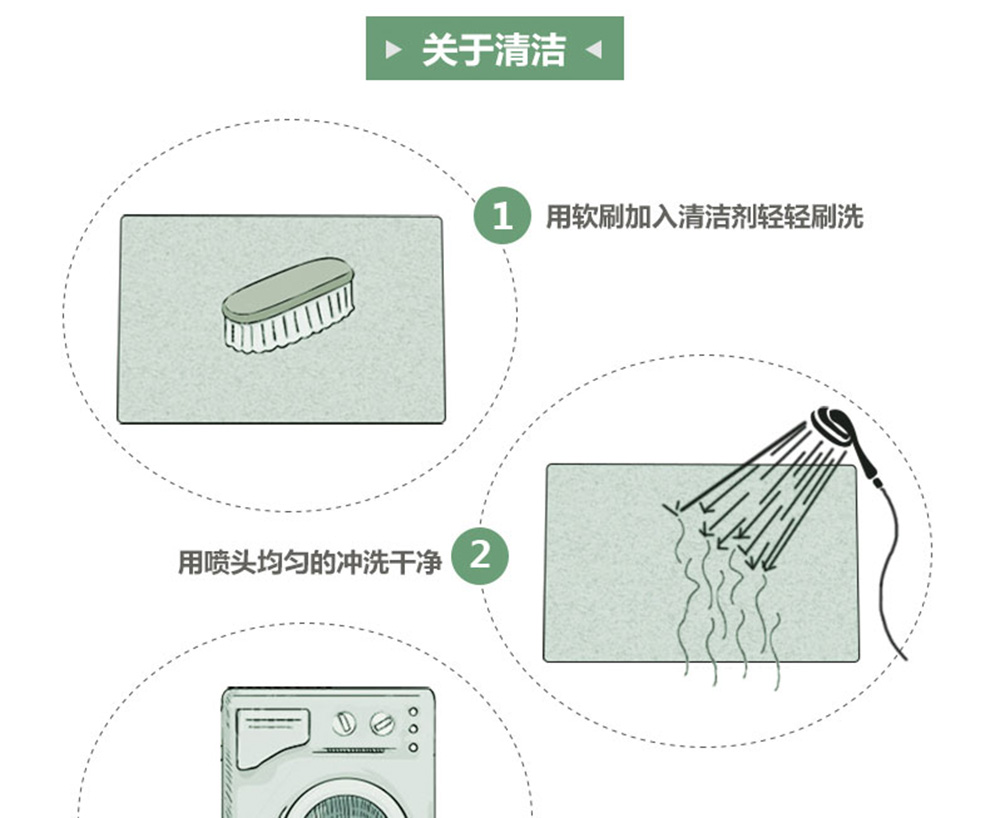 关于清洁

1 用软刷加入清洁剂轻轻刷洗

用喷头均匀的冲洗干净 2