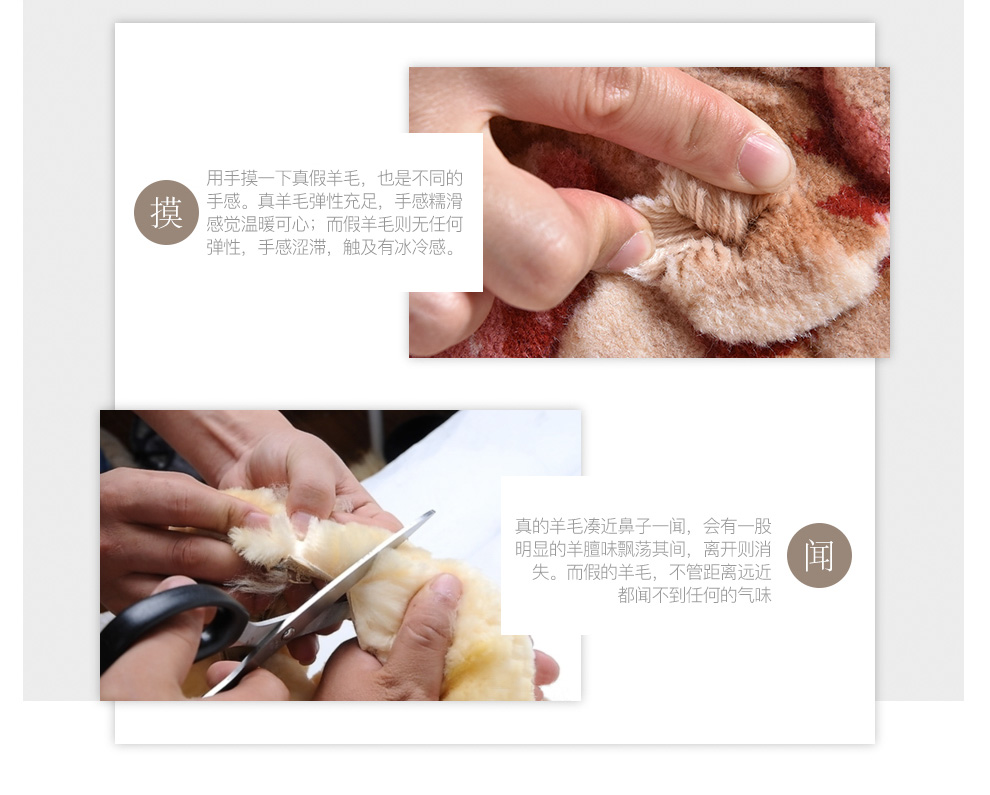 摸

用手摸一下真假羊毛，也是不同的手感。真羊毛弹性充足，手感糯滑感觉温暖可心；而假羊毛则无任何弹性，手感涩滞，触及有冰冷感。

真的羊毛凑近鼻子一闻，会有一股明显的羊膻味飘荡其间，离开则消失。而假的羊毛，不管距离远近都闻不到任何的气味

闻