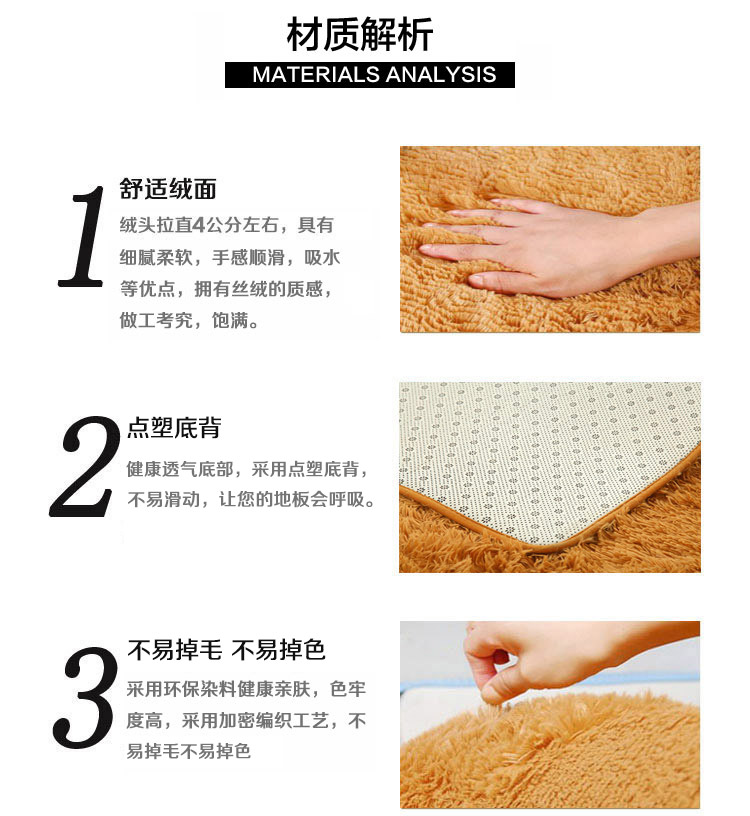 材质解析

MATERIALS ANALYSIS

1

舒适绒面

绒头拉直4公分左右，具有细腻柔软，手感顺滑，吸水等优点，拥有丝绒的质感，做工考究，饱满。

2

点塑底背

健康透气底部，采用点塑底背，不易滑动，让您的地板会呼吸。

3

不易掉毛 不易掉色

采用环保染料健康亲肤，色牢度高，采用加密编织工艺，不易掉毛不易掉色