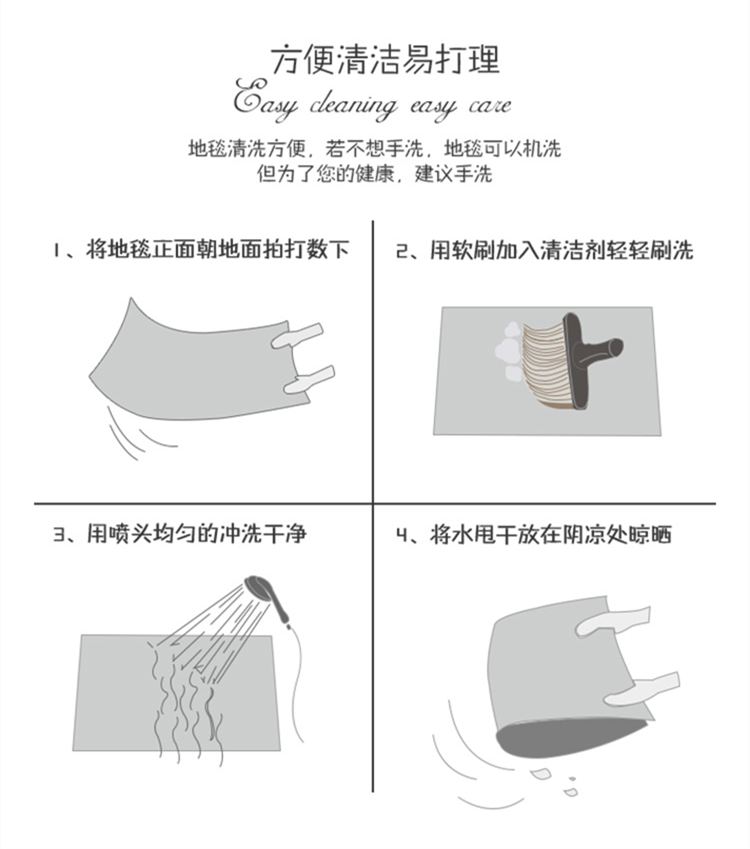 方便清洁易打理

Easy cleaning easy care

地毯清洗方便，若不想手洗，地毯可以机洗
但为了您的健康，建议手洗

1、将地毯正面朝地面拍打数下

2、用软刷加入清洁剂轻轻刷洗

3、用喷头均匀的冲洗干净

4、将水甩干放在阴凉处晾晒