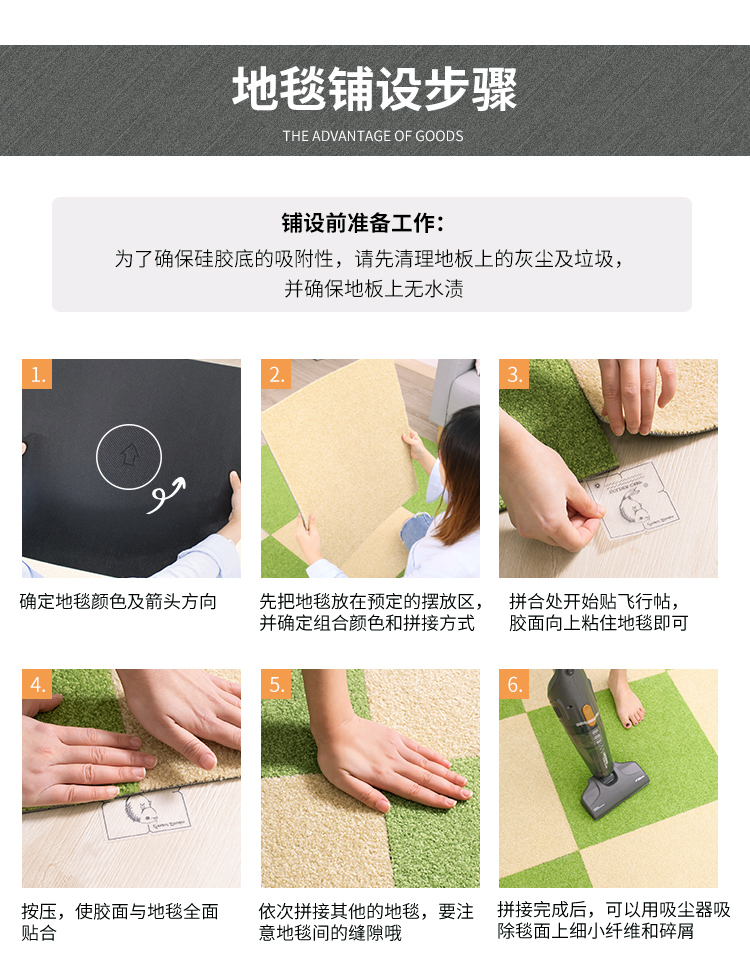 地毯铺设步骤

THE ADVANTAGE OF GOODS

铺设前准备工作：
为了确保硅胶底的吸附性，请先清理地板上的灰尘及垃圾，并确保地板上无水渍

1.
确定地毯颜色及箭头方向

2.
先把地毯放在预定的摆放区，并确定组合颜色和拼接方式

3.
拼合处开始贴飞行帖，胶面向上粘住地毯即可

4.
按压，使胶面与地毯全面贴合

5.
依次拼接其他的地毯，要注意地毯间的缝隙哦

6.
拼接完成后，可以用吸尘器吸除毯面上细小纤维和碎屑