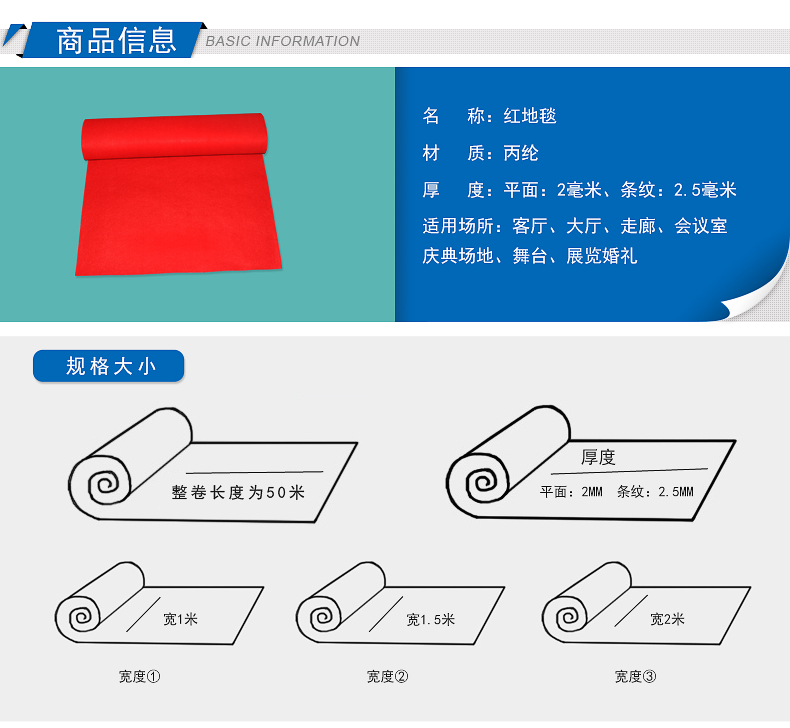 商品信息 BASIC INFORMATION

名　称：红地毯

材　质：丙纶

厚　度：平面：2毫米、条纹：2.5毫米

适用场所：客厅、大厅、走廊、会议室 庆典场地、舞台、展览婚礼

规格大小

整卷长度为50米

厚度

平面：2MM　条纹：2.5MM

宽1米

宽1.5米

宽2米

宽度①

宽度②

宽度③