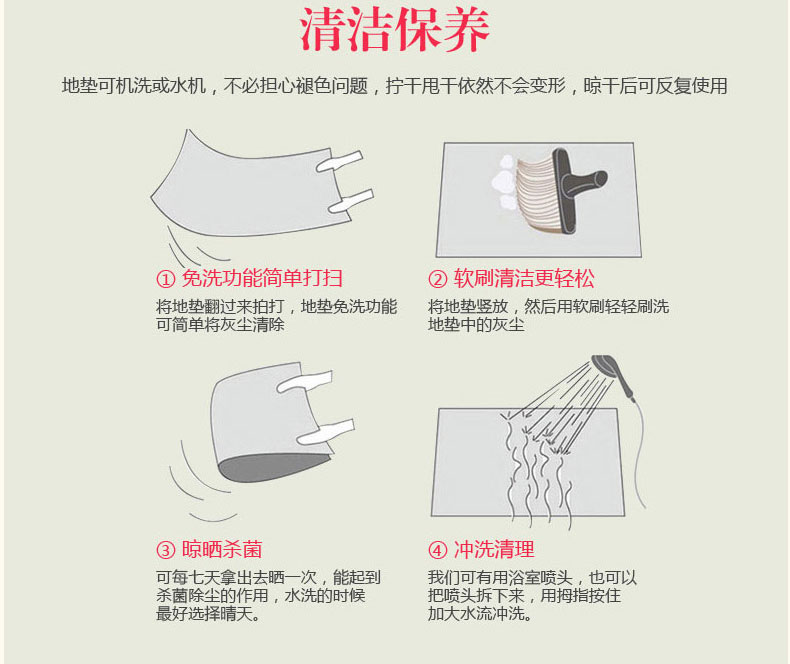 清洁保养

地垫可机洗或水机，不必担心褪色问题，拧干甩干依然不会变形，晾干后可反复使用

① 免洗功能简单打扫

将地垫翻过来拍打，地垫免洗功能可简单将灰尘清除

② 软刷清洁更轻松

将地垫竖放，然后用软刷轻轻刷洗地垫中的灰尘

③ 晾晒杀菌

可每七天拿出去晒一次，能起到杀菌除尘的作用，水洗的时候最好选择晴天。

④ 冲洗清理

我们可有用浴室喷头，也可以把喷头拆下来，用拇指按住加大水流冲洗。