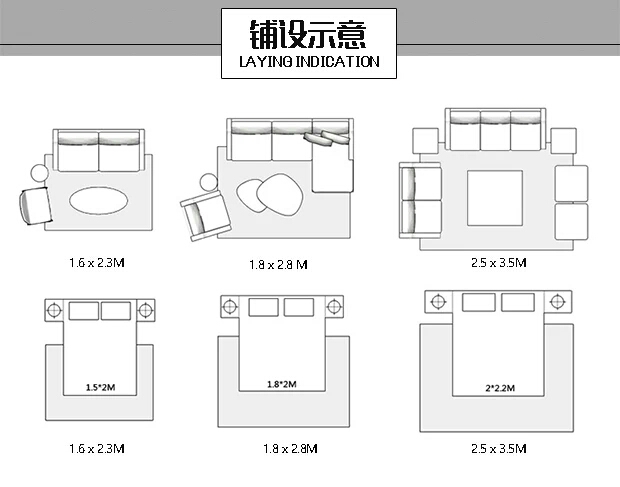 铺设示意
LAYING INDICATION

1.6 x 2.3M

1.8 x 2.8 M

2.5 x 3.5M

1.5*2M

1.8*2M

2*2.2M

1.6 x 2.3M

1.8 x 2.8M

2.5 x 3.5M