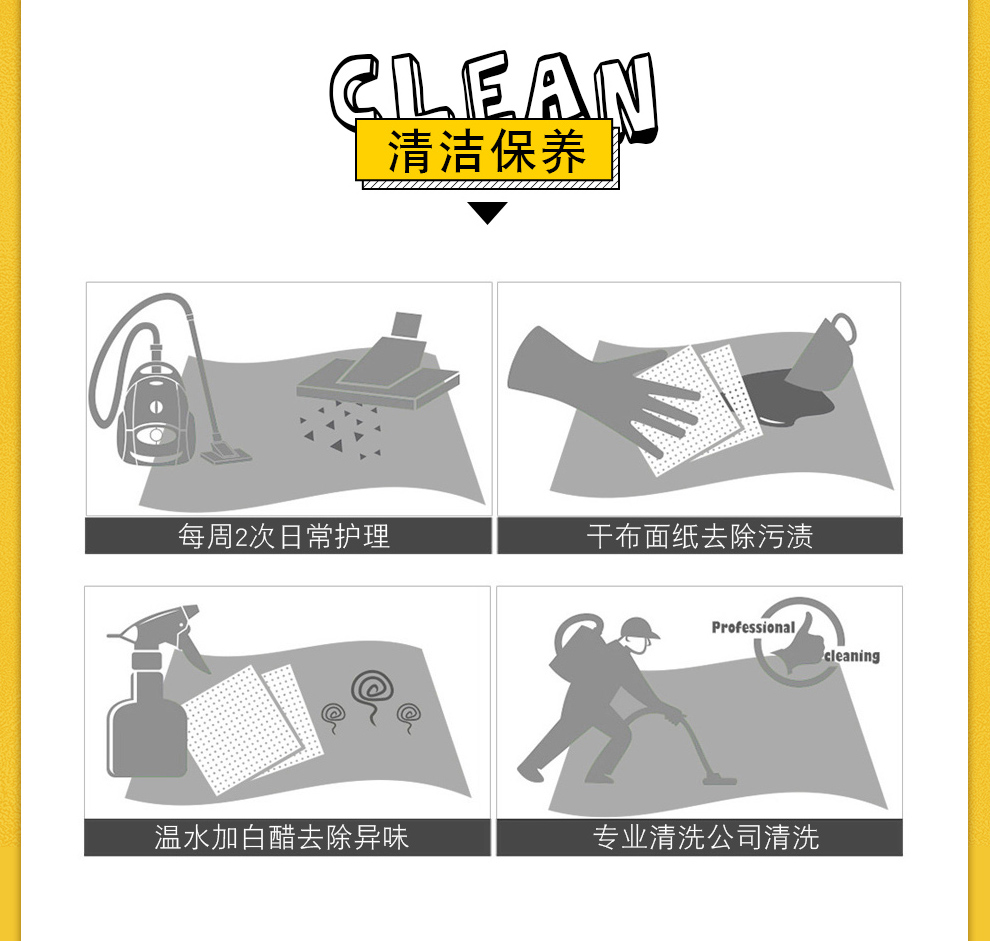 CLEAN
清洁保养

每周2次日常护理

干布面纸去除污渍

温水加白醋去除异味

Professional cleaning

专业清洗公司清洗