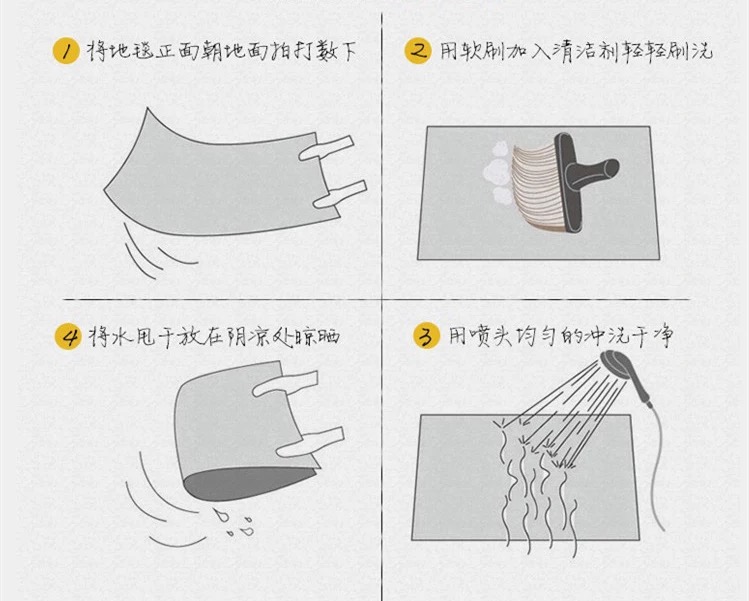 1 将地毯正面朝地面拍打数下

2 用软刷加入清洁剂轻轻刷洗

4 将水甩干放在阴凉处晾晒

3 用喷头均匀的冲洗干净