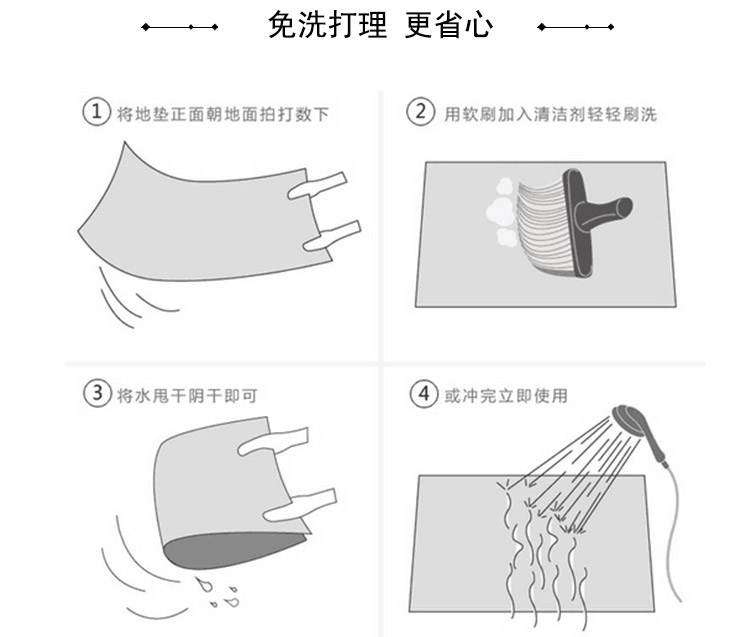 免洗打理 更省心

① 将地垫正面朝地面拍打数下

② 用软刷加入清洁剂轻轻刷洗

③ 将水甩干阴干即可

④ 或冲完立即使用