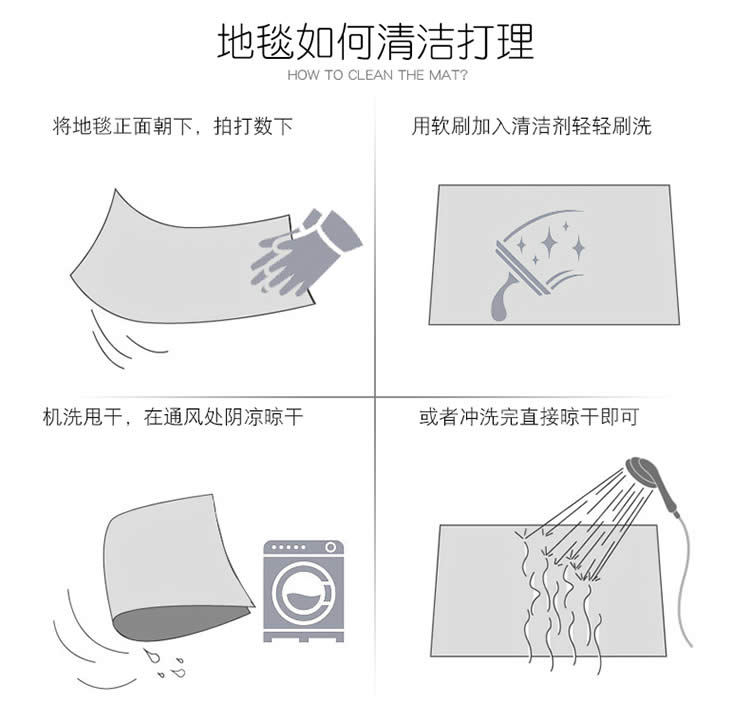 地毯如何清洁打理
HOW TO CLEAN THE MAT?

将地毯正面朝下，拍打数下

用软刷加入清洁剂轻轻刷洗

机洗甩干，在通风处阴凉晾干

或者冲洗完直接晾干即可