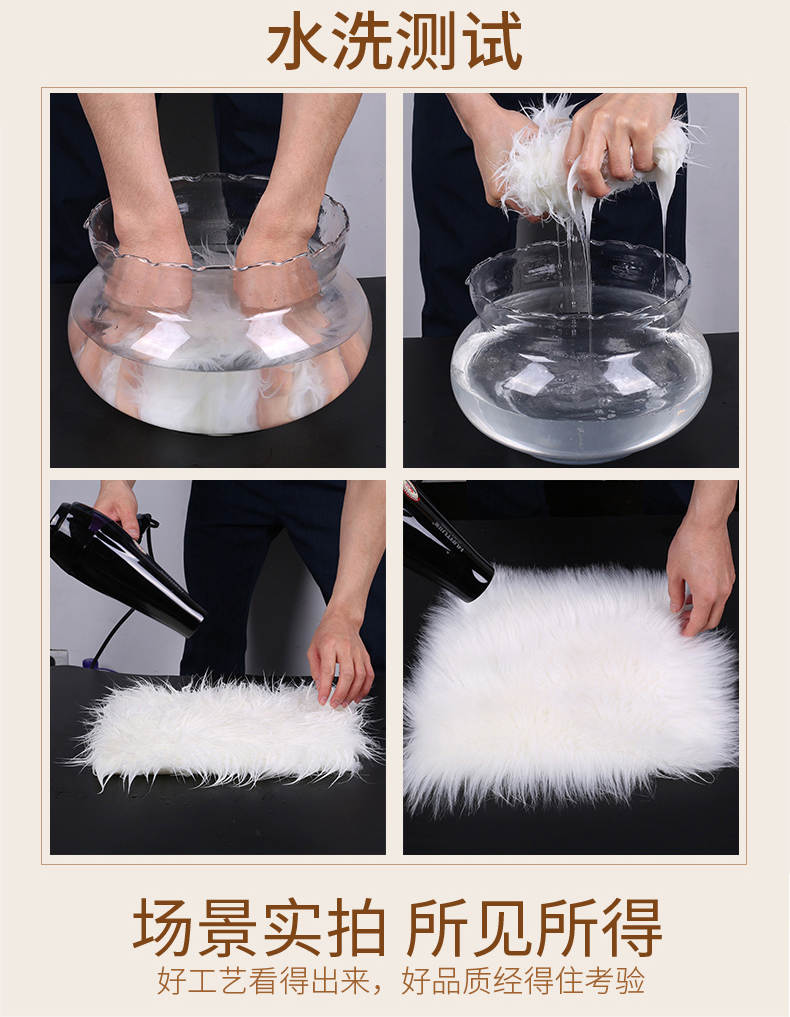 水洗测试

场景实拍 所见所得

好工艺看得出来，好品质经得住考验