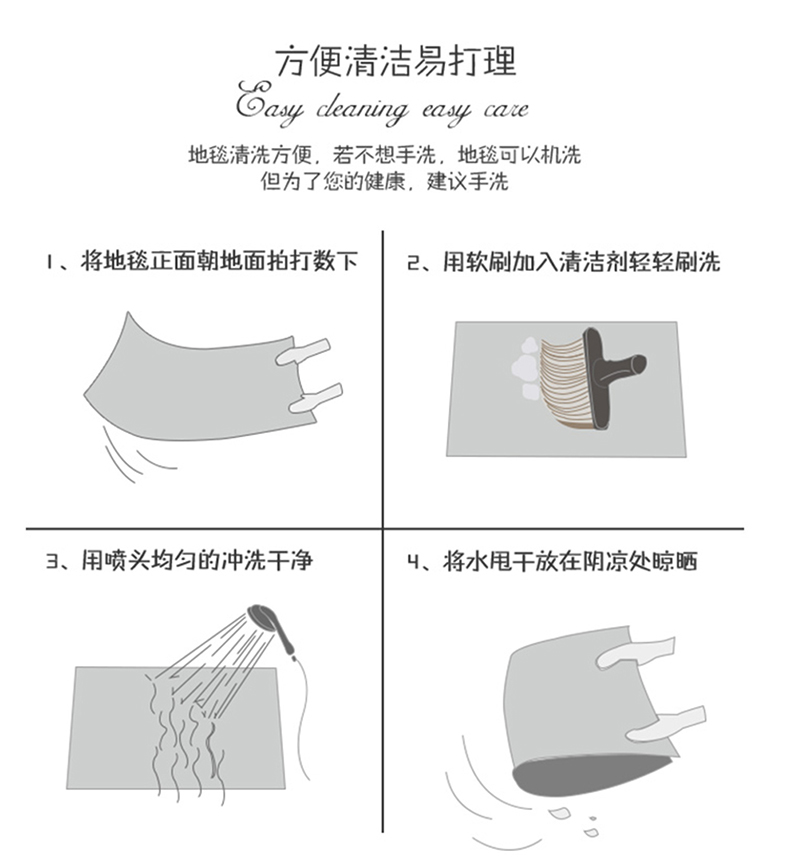 方便清洁易打理
Easy cleaning easy care

地毯清洗方便，若不想手洗，地毯可以机洗
但为了您的健康，建议手洗

1、将地毯正面朝地面拍打数下

2、用软刷加入清洁剂轻轻刷洗

3、用喷头均匀的冲洗干净

4、将水甩干放在阴凉处晾晒