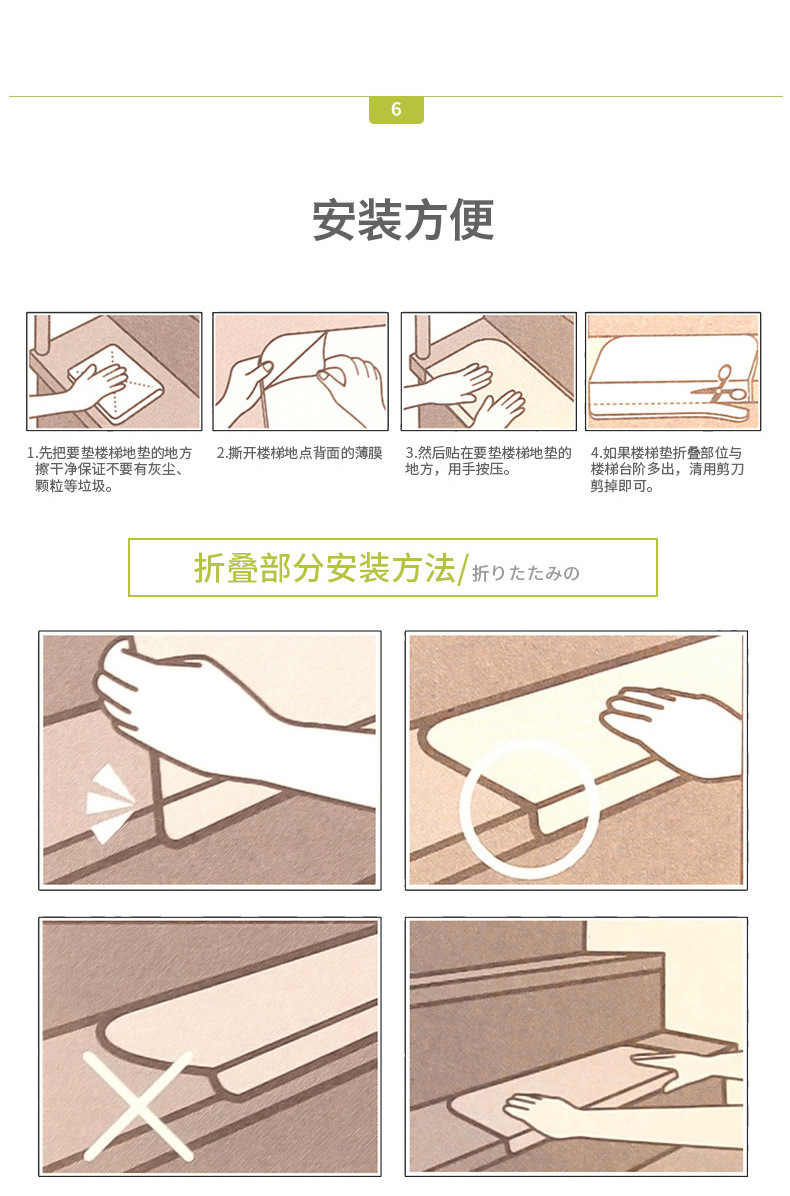 6

安装方便

1.先把要垫楼梯地垫的地方擦干净保证不要有灰尘、颗粒等垃圾。

2.撕开楼梯地点背面的薄膜

3.然后贴在要垫楼梯地垫的地方，用手按压。

4.如果楼梯垫折叠部位与楼梯台阶多出，清用剪刀剪掉即可。

折叠部分安装方法/折りたたみの