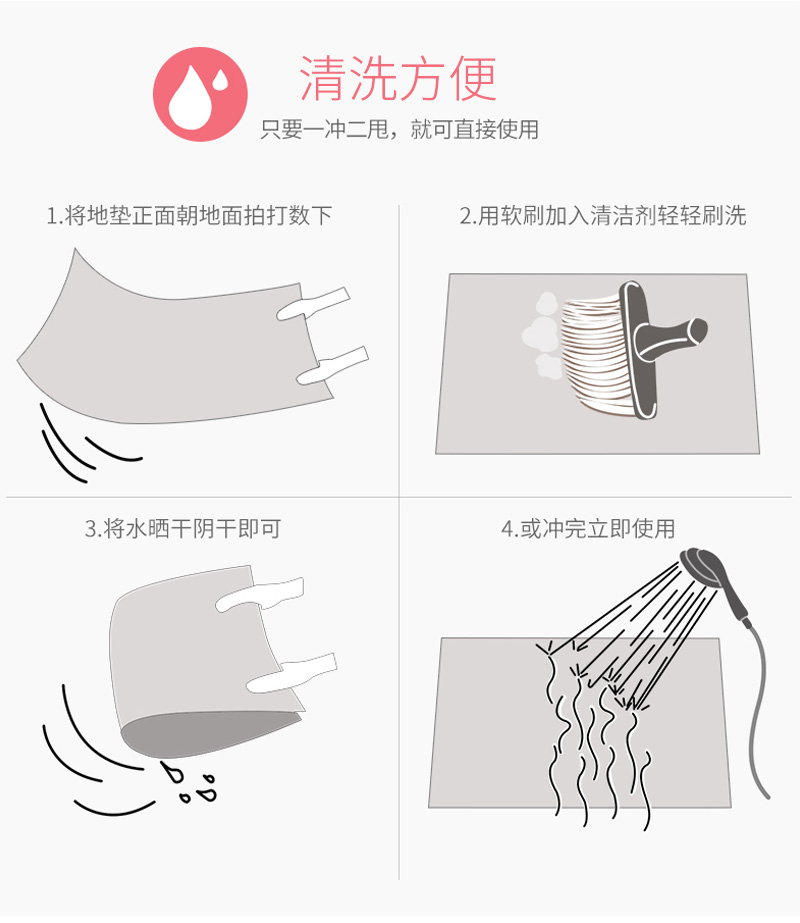 清洗方便

只要一冲二甩，就可直接使用

1.将地垫正面朝地面拍打数下

2.用软刷加入清洁剂轻轻刷洗

3.将水晒干阴干即可

4.或冲完立即使用