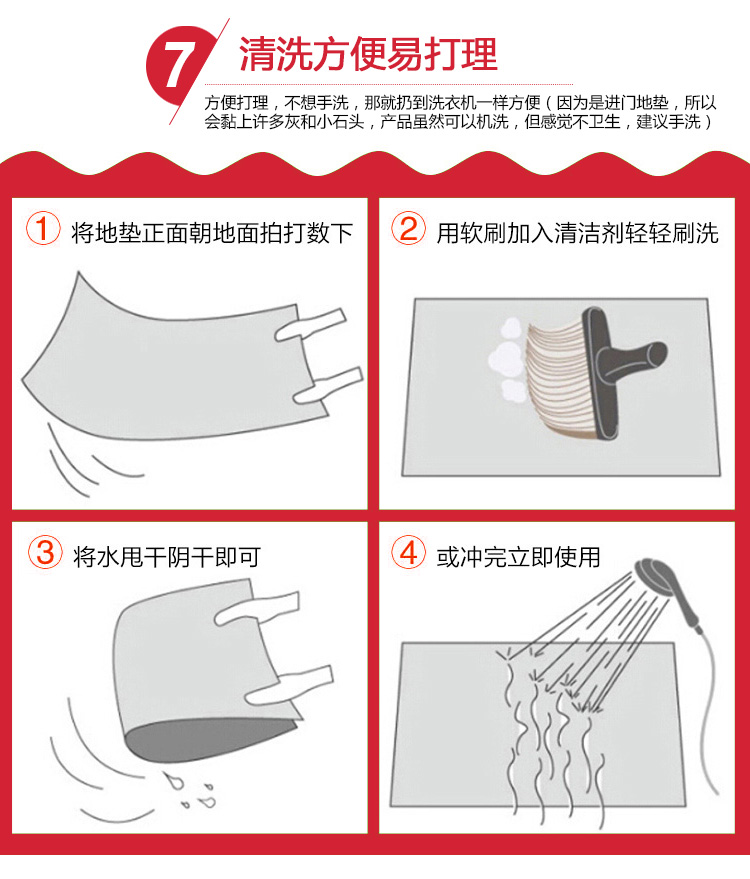 7 清洗方便易打理

方便打理，不想手洗，那就扔到洗衣机一样方便（因为是进门地垫，所以会黏上许多灰和小石头，产品虽然可以机洗，但感觉不卫生，建议手洗）

① 将地垫正面朝地面拍打数下

② 用软刷加入清洁剂轻轻刷洗

③ 将水甩干阴干即可

④ 或冲完立即使用