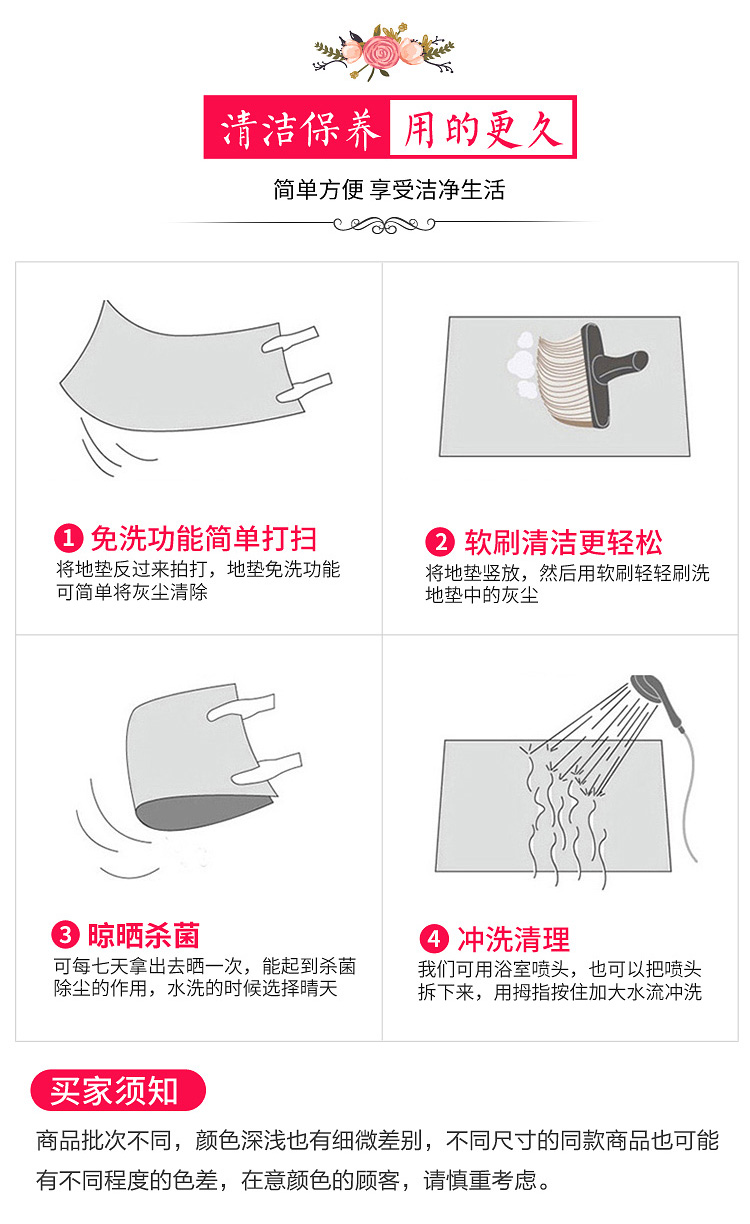 清洁保养 用的更久

简单方便 享受洁净生活

1 免洗功能简单打扫
将地垫反过来拍打，地垫免洗功能可简单将灰尘清除

2 软刷清洁更轻松
将地垫竖放，然后用软刷轻轻刷洗地垫中的灰尘

3 晾晒杀菌
可每七天拿出去晒一次，能起到杀菌除尘的作用，水洗的时候选择晴天

4 冲洗清理
我们可用浴室喷头，也可以把喷头拆下来，用拇指按住加大水流冲洗

买家须知
商品批次不同，颜色深浅也有细微差别，不同尺寸的同款商品也可能有不同程度的色差，在意颜色的顾客，请慎重考虑。