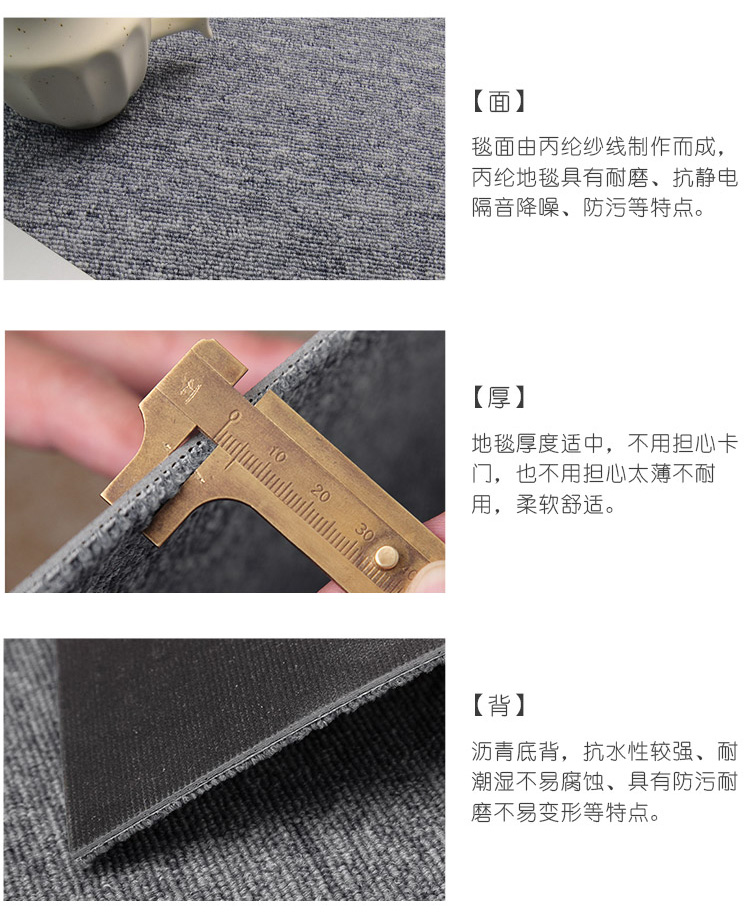 【面】

毯面由丙纶纱线制作而成，丙纶地毯具有耐磨、抗静电隔音降噪、防污等特点。

10
20
30

【厚】

地毯厚度适中，不用担心卡门，也不用担心太薄不耐用，柔软舒适。

【背】

沥青底背，抗水性较强、耐潮湿不易腐蚀、具有防污耐磨不易变形等特点。