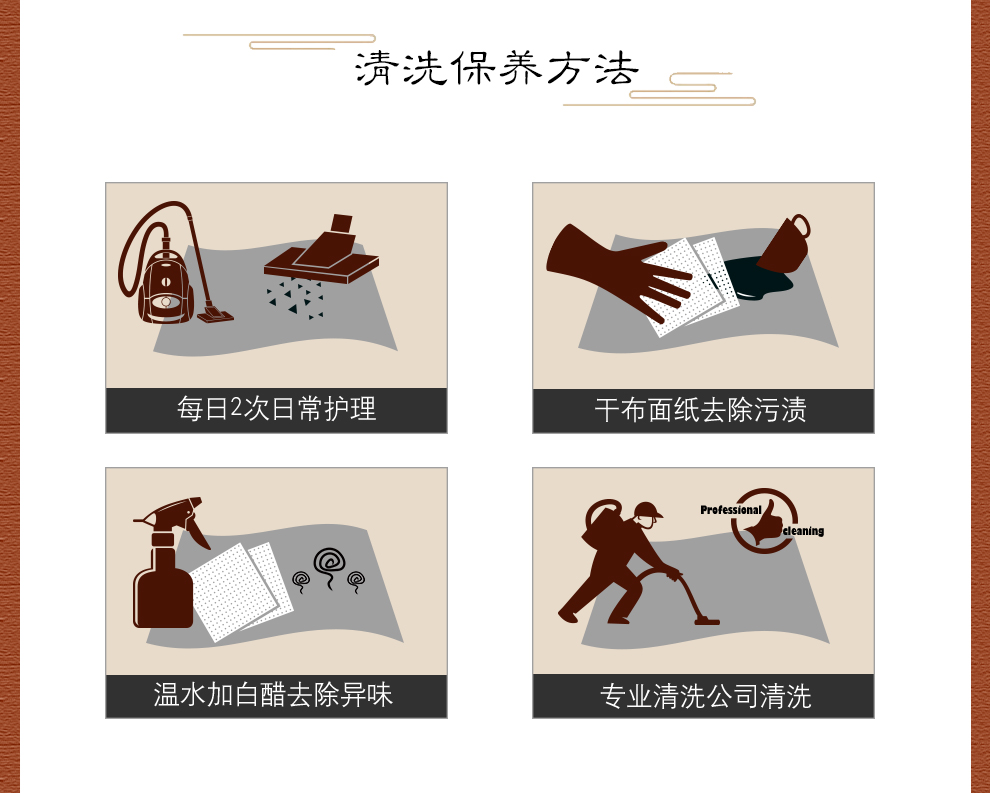 清洗保养方法

每日2次日常护理

干布面纸去除污渍

温水加白醋去除异味

Professional cleaning

专业清洗公司清洗