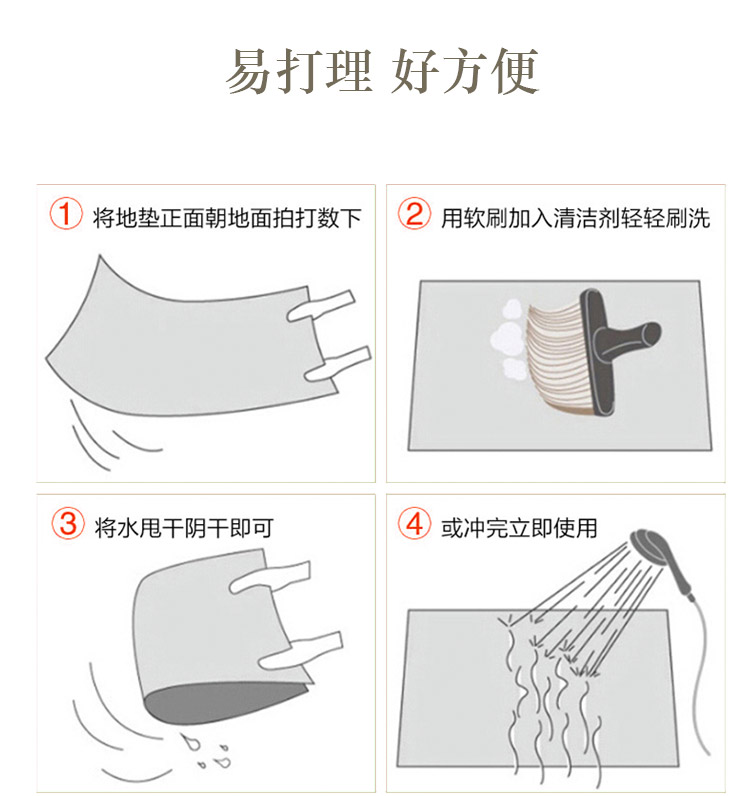 易打理 好方便

① 将地垫正面朝地面拍打数下

② 用软刷加入清洁剂轻轻刷洗

③ 将水甩干阴干即可

④ 或冲完立即使用