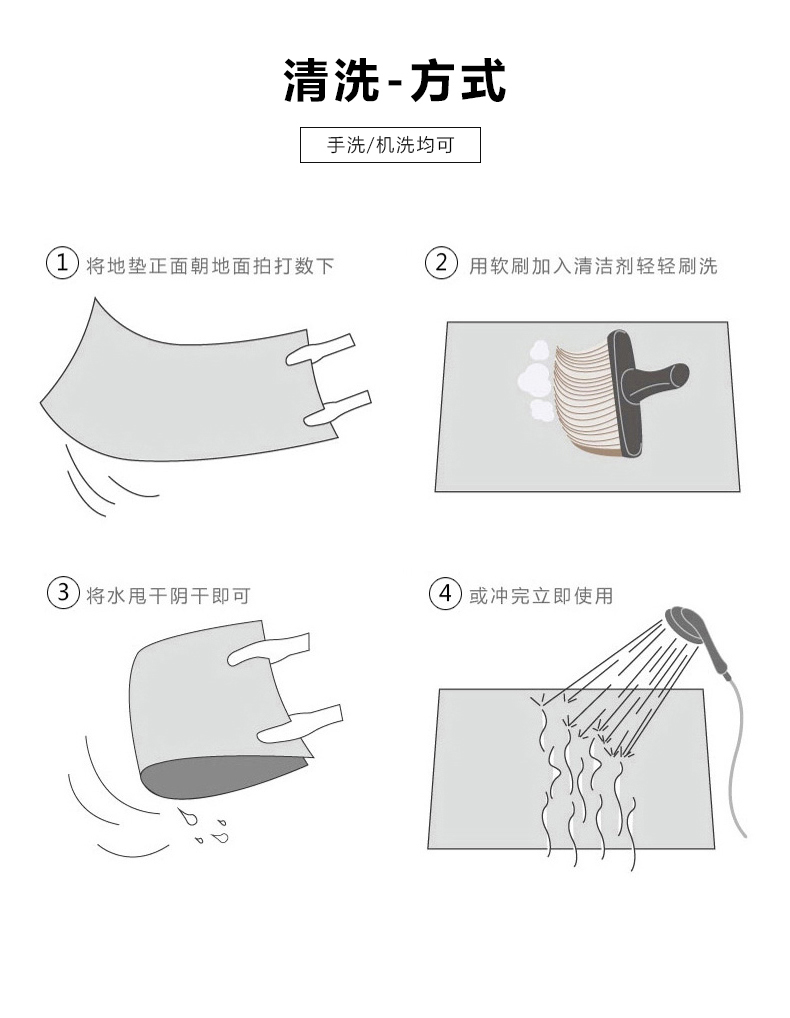 清洗-方式

手洗/机洗均可

1 将地垫正面朝地面拍打数下

2 用软刷加入清洁剂轻轻刷洗

3 将水甩干阴干即可

4 或冲完立即使用