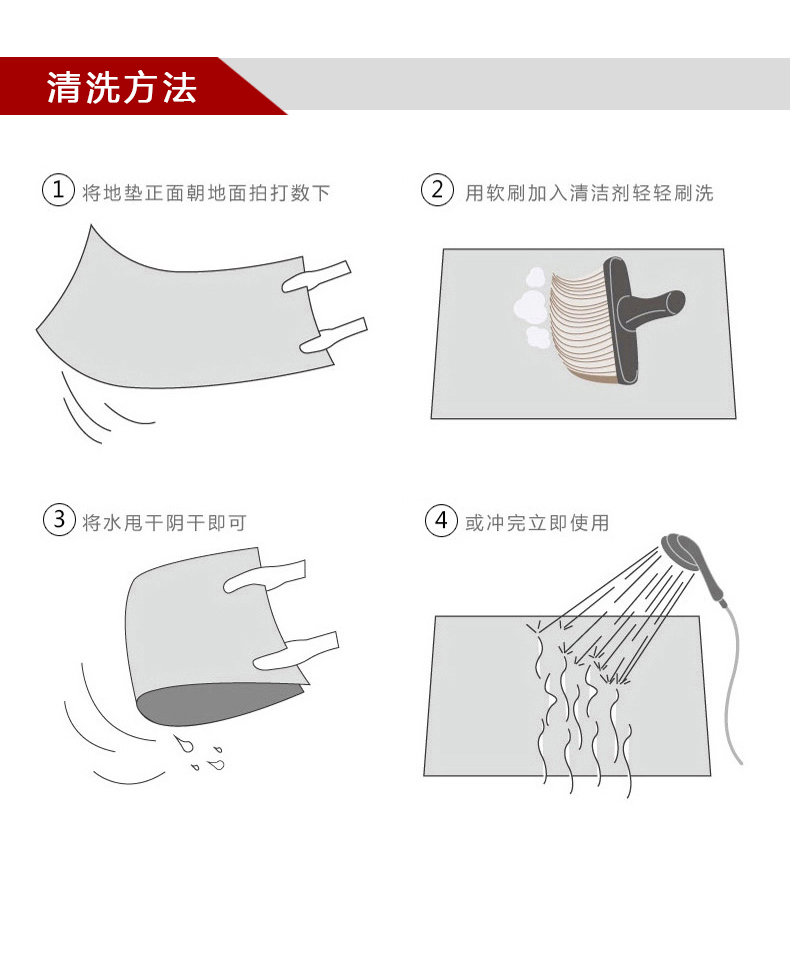 清洗方法

1 将地垫正面朝地面拍打数下

2 用软刷加入清洁剂轻轻刷洗

3 将水甩干阴干即可

4 或冲完立即使用