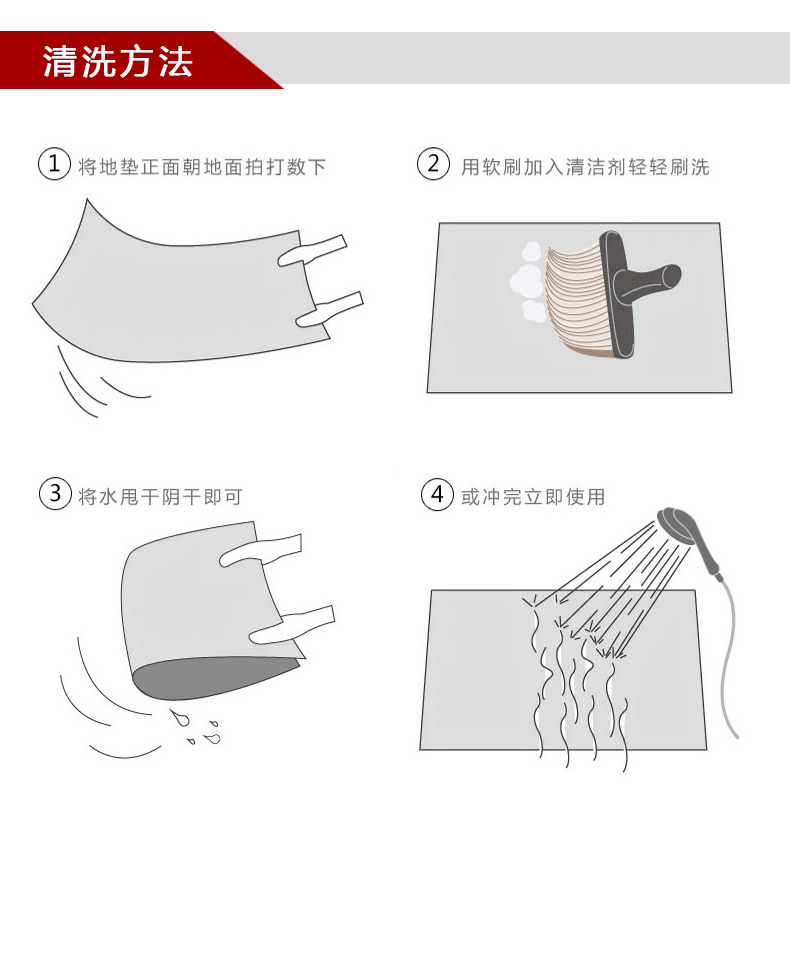 清洗方法

1 将地垫正面朝地面拍打数下

2 用软刷加入清洁剂轻轻刷洗

3 将水甩干阴干即可

4 或冲完立即使用