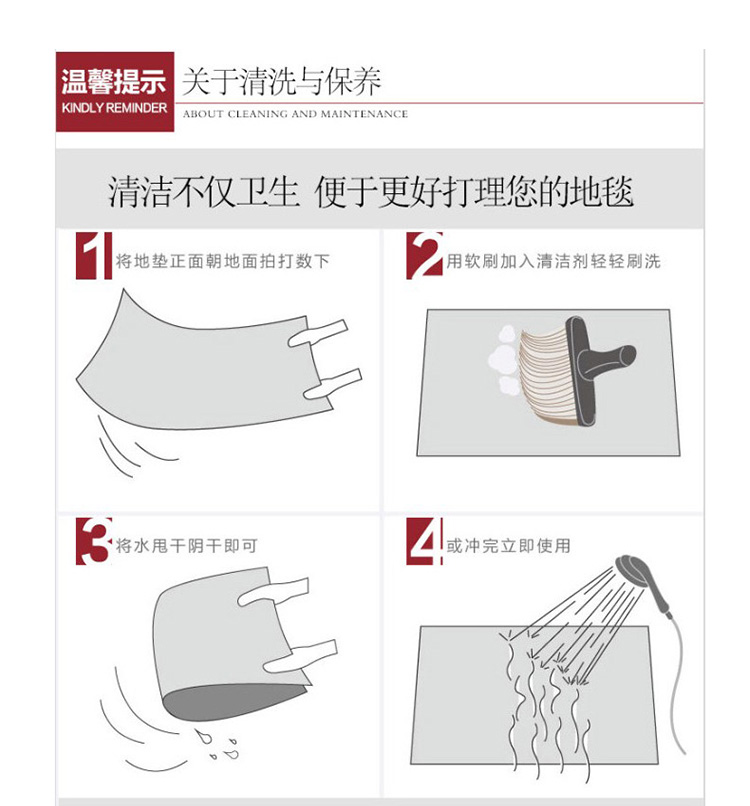 温馨提示
KINDLY REMINDER

关于清洗与保养
ABOUT CLEANING AND MAINTENANCE

清洁不仅卫生 便于更好打理您的地毯

1 将地垫正面朝地面拍打数下

2 用软刷加入清洁剂轻轻刷洗

3 将水甩干阴干即可

4 或冲完立即使用