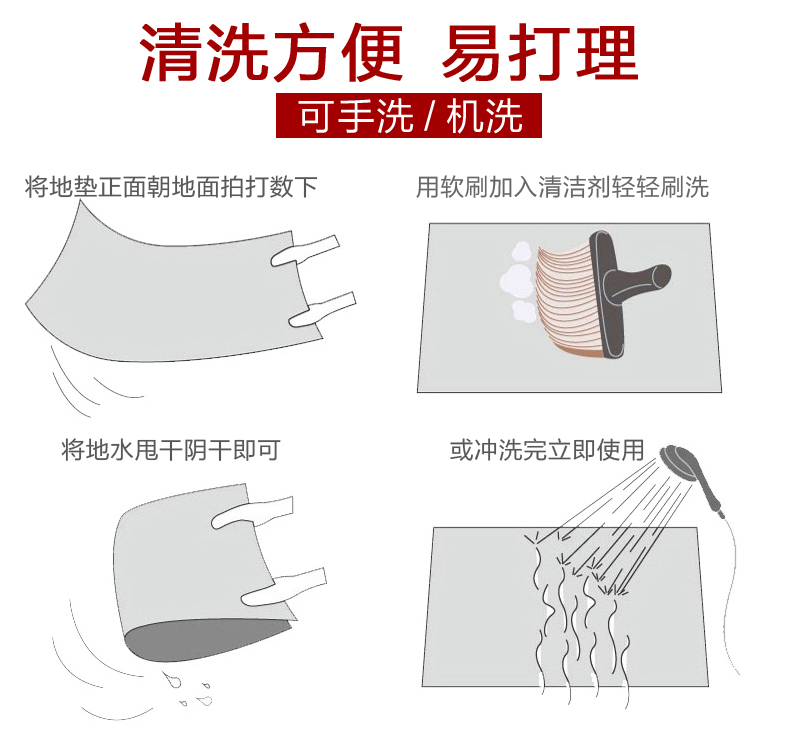 清洗方便 易打理

可手洗 / 机洗

将地垫正面朝地面拍打数下

用软刷加入清洁剂轻轻刷洗

将地水甩干阴干即可

或冲洗完立即使用