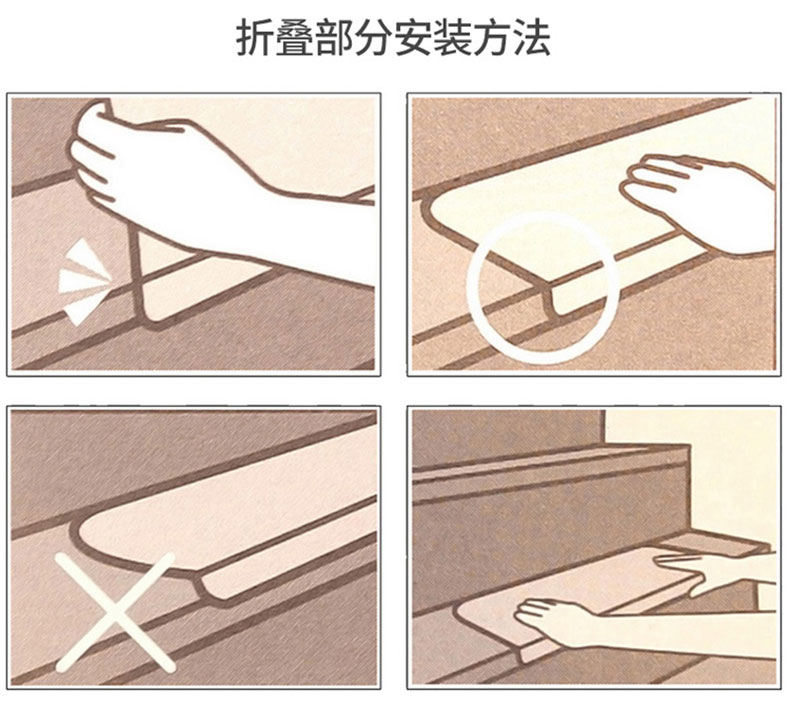 折叠部分安装方法