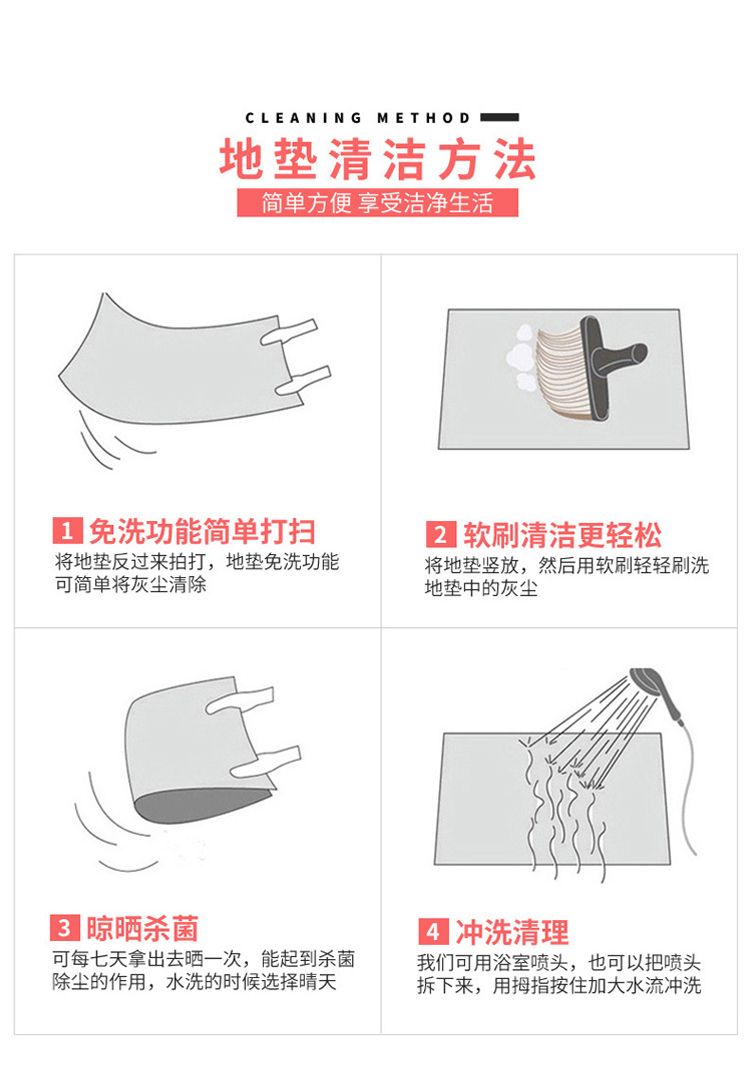 CLEANING METHOD

地垫清洁方法

简单方便 享受洁净生活

1 免洗功能简单打扫

将地垫反过来拍打，地垫免洗功能可简单将灰尘清除

2 软刷清洁更轻松

将地垫竖放，然后用软刷轻轻刷洗地垫中的灰尘

3 晾晒杀菌

可每七天拿出去晒一次，能起到杀菌除尘的作用，水洗的时候选择晴天

4 冲洗清理

我们可用浴室喷头，也可以把喷头拆下来，用拇指按住加大水流冲洗