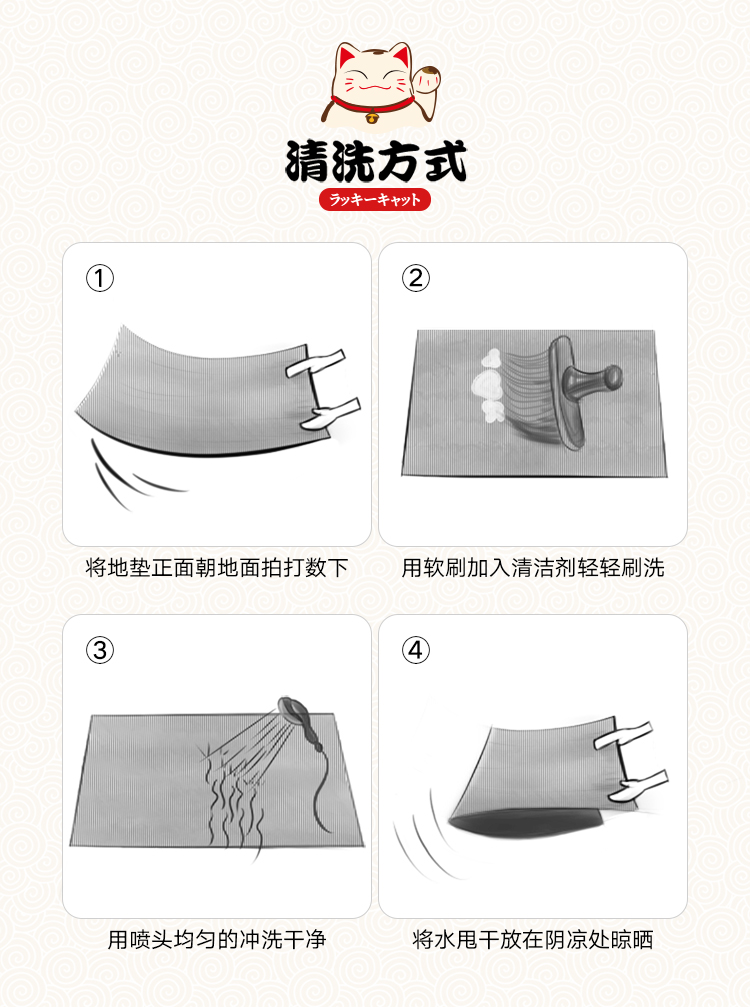 清洗方式

ラッキーキャット

①

将地垫正面朝地面拍打数下

②

用软刷加入清洁剂轻轻刷洗

③

用喷头均匀的冲洗干净

④

将水甩干放在阴凉处晾晒