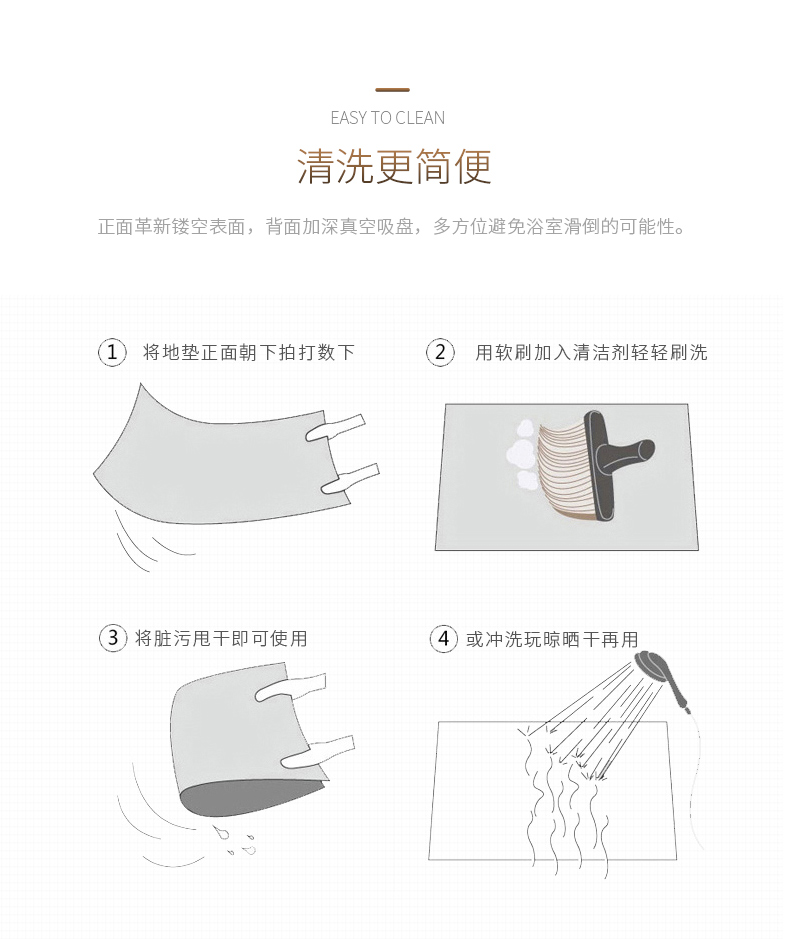 EASY TO CLEAN

清洗更简便

正面革新镂空表面，背面加深真空吸盘，多方位避免浴室滑倒的可能性。

① 将地垫正面朝下拍打数下

② 用软刷加入清洁剂轻轻刷洗

③ 将脏污甩干即可使用

④ 或冲洗玩晾晒干再用