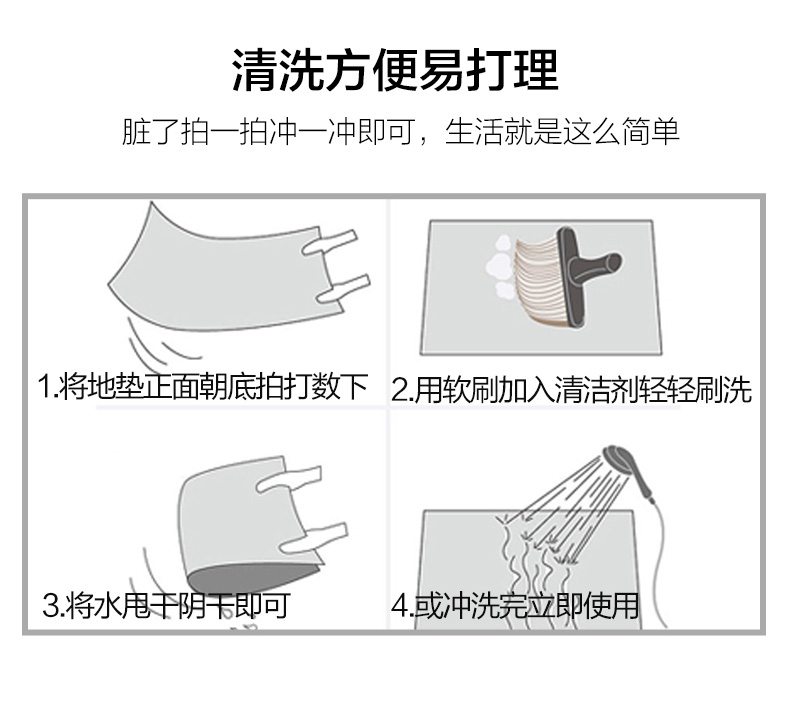 清洗方便易打理

脏了拍一拍冲一冲即可，生活就是这么简单

1.将地垫正面朝底拍打数下

2.用软刷加入清洁剂轻轻刷洗

3.将水甩干阴干即可

4.或冲洗完立即使用