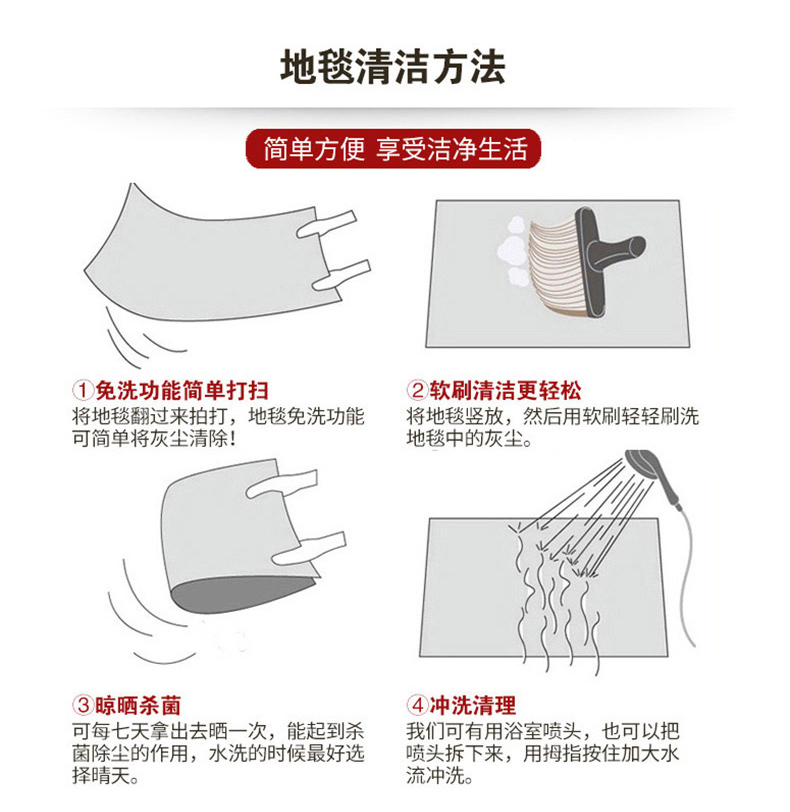 地毯清洁方法

简单方便 享受洁净生活

①免洗功能简单打扫
将地毯翻过来拍打，地毯免洗功能可简单将灰尘清除！

②软刷清洁更轻松
将地毯竖放，然后用软刷轻轻刷洗地毯中的灰尘。

③晾晒杀菌
可每七天拿出去晒一次，能起到杀菌除尘的作用，水洗的时候最好选择晴天。

④冲洗清理
我们可有用浴室喷头，也可以把喷头拆下来，用拇指按住加大水流冲洗。