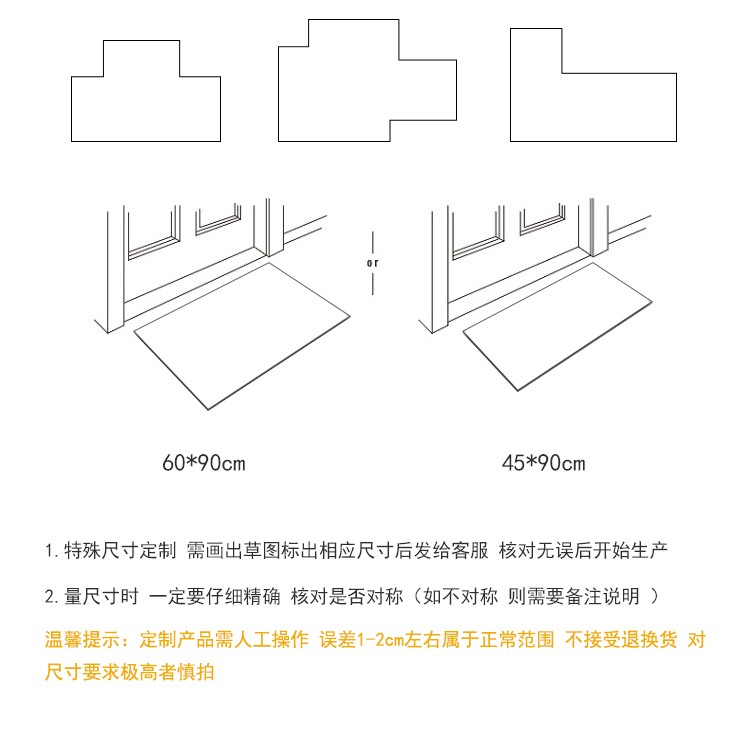 or

60*90cm

45*90cm

1. 特殊尺寸定制 需画出草图标出相应尺寸后发给客服 核对无误后开始生产

2. 量尺寸时 一定要仔细精确 核对是否对称（如不对称 则需要备注说明 ）

温馨提示：定制产品需人工操作 误差1-2cm左右属于正常范围 不接受退换货 对尺寸要求极高者慎拍