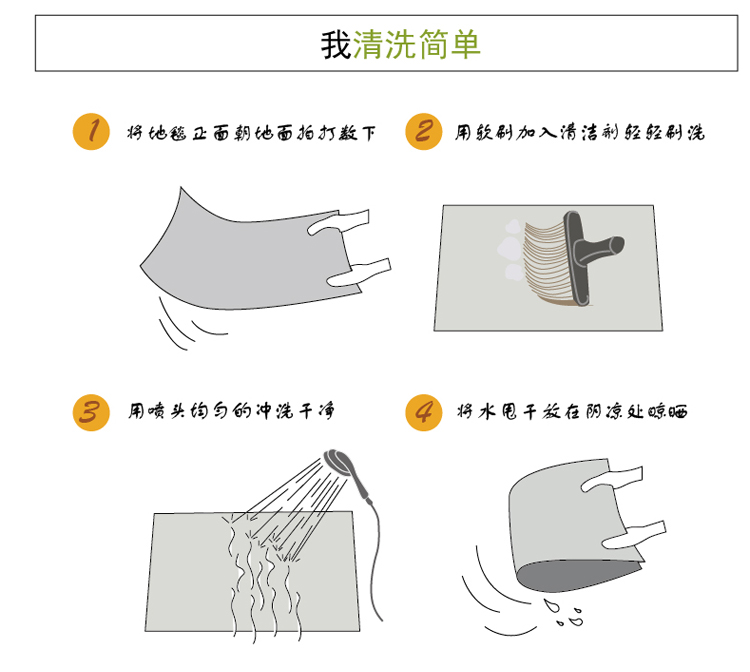 我清洗简单

1 将地毯正面朝地面拍打数下

2 用软刷加入清洁剂轻轻刷洗

3 用喷头均匀的冲洗干净

4 将水甩干放在阴凉处晾晒