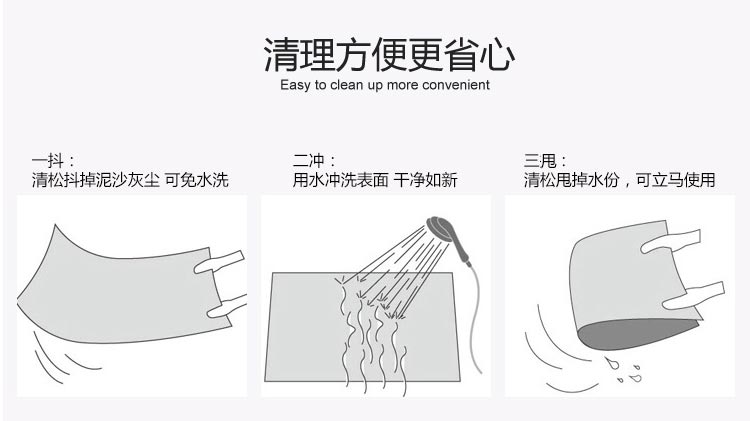 清理方便更省心
Easy to clean up more convenient

一抖：
清松抖掉泥沙灰尘 可免水洗

二冲：
用水冲洗表面 干净如新

三甩：
清松甩掉水份，可立马使用