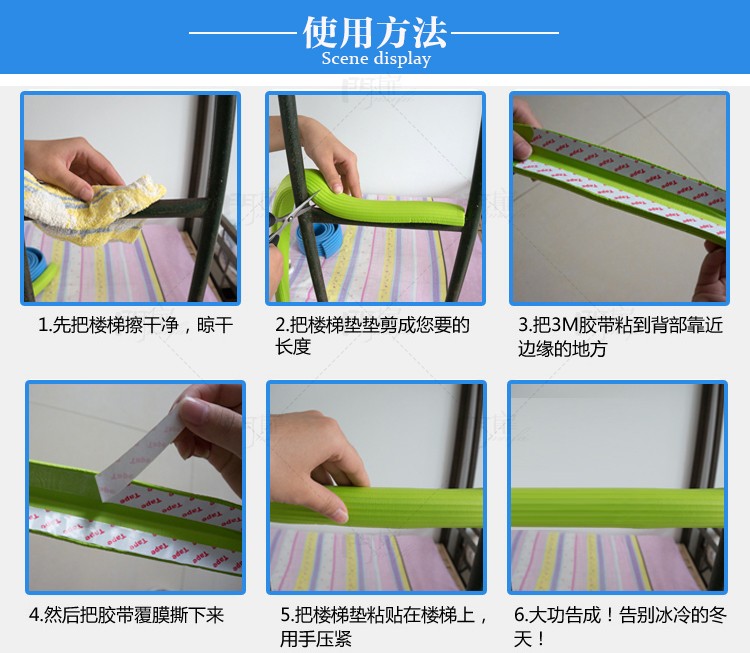 使用方法
Scene display

1.先把楼梯擦干净，晾干

2.把楼梯垫垫剪成您要的长度

3.把3M胶带粘到背部靠近边缘的地方

4.然后把胶带覆膜撕下来

5.把楼梯垫粘贴在楼梯上，用手压紧

6.大功告成！告别冰冷的冬天！