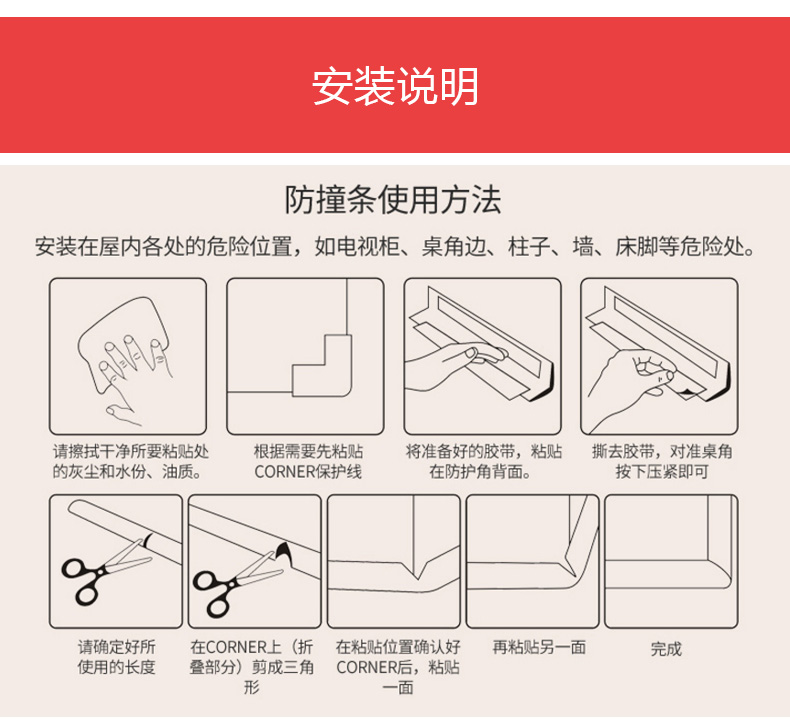 安装说明

防撞条使用方法

安装在屋内各处的危险位置，如电视柜、桌角边、柱子、墙、床脚等危险处。

请擦拭干净所要粘贴处的灰尘和水份、油质。

根据需要先粘贴CORNER保护线

将准备好的胶带，粘贴在防护角背面。

撕去胶带，对准桌角按下压紧即可

请确定好所使用的长度

在CORNER上（折叠部分）剪成三角形

在粘贴位置确认好CORNER后，粘贴一面

再粘贴另一面

完成