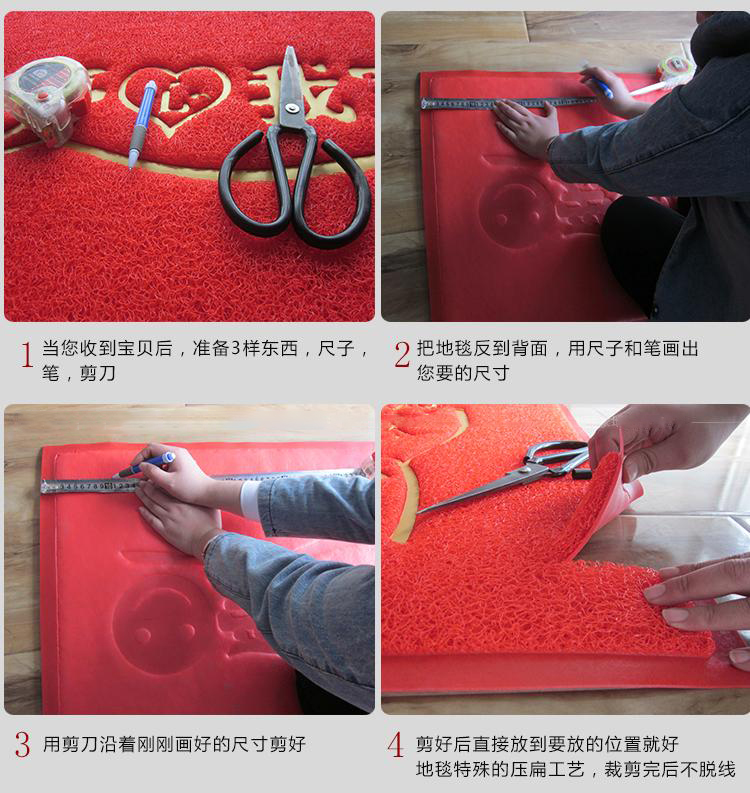 1 当您收到宝贝后，准备3样东西，尺子，笔，剪刀

2 把地毯反到背面，用尺子和笔画出您要的尺寸

3 用剪刀沿着刚刚画好的尺寸剪好

4 剪好后直接放到要放的位置就好
地毯特殊的压扁工艺，裁剪完后不脱线