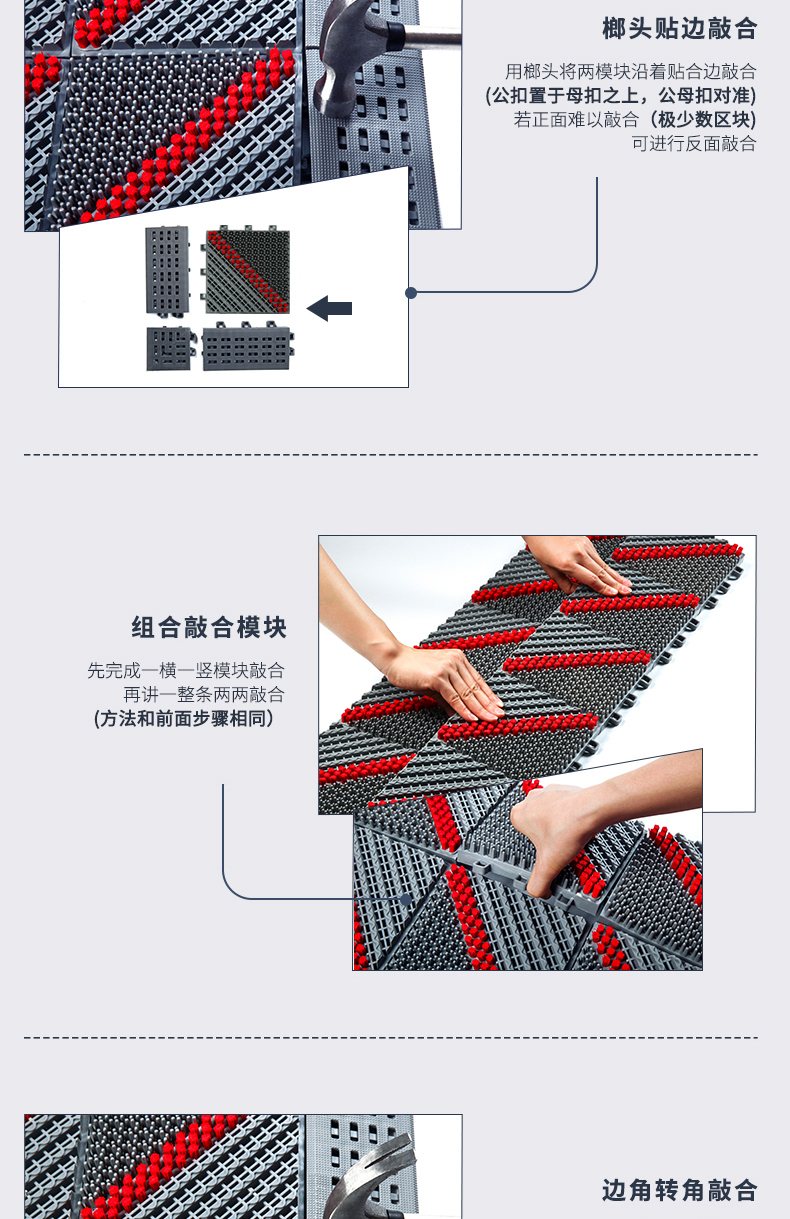 榔头贴边敲合

用榔头将两模块沿着贴合边敲合
(公扣置于母扣之上，公母扣对准)
若正面难以敲合（极少数区块)
可进行反面敲合

组合敲合模块

先完成一横一竖模块敲合
再讲一整条两两敲合
(方法和前面步骤相同)

边角转角敲合