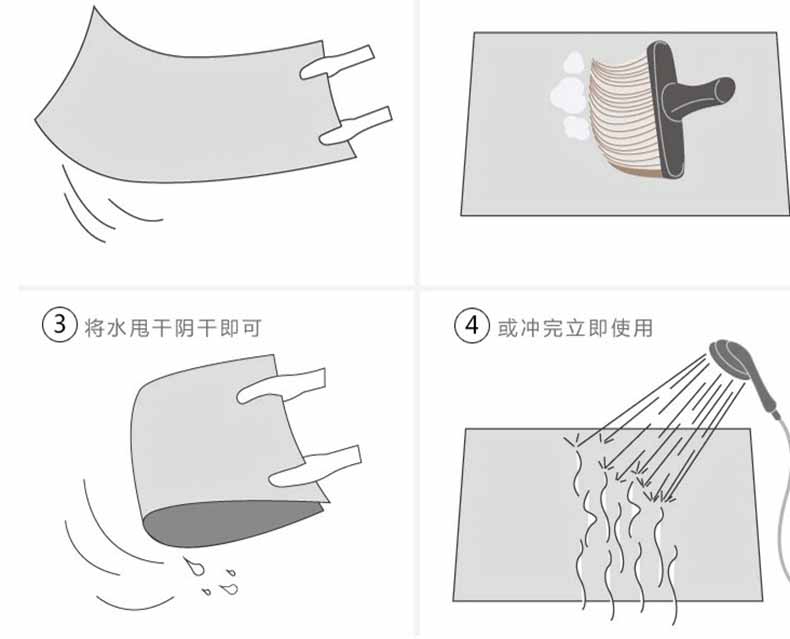 ③ 将水甩干阴干即可

④ 或冲完立即使用