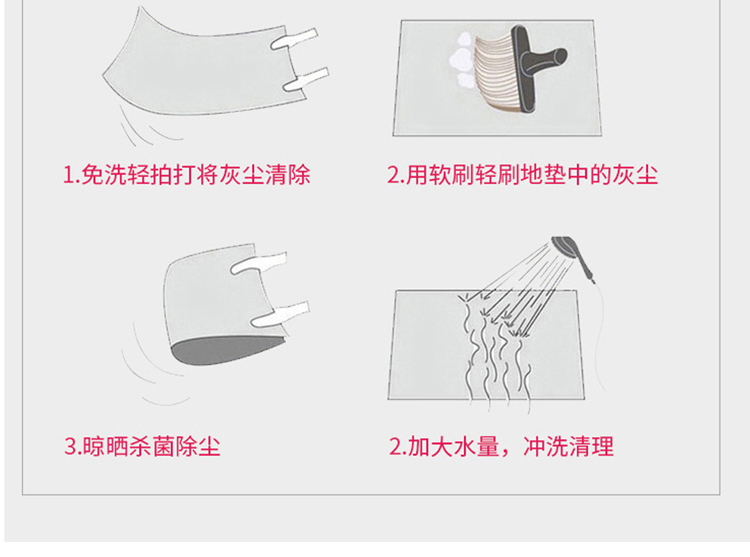 1.免洗轻拍打将灰尘清除

2.用软刷轻刷地垫中的灰尘

3.晾晒杀菌除尘

2.加大水量，冲洗清理