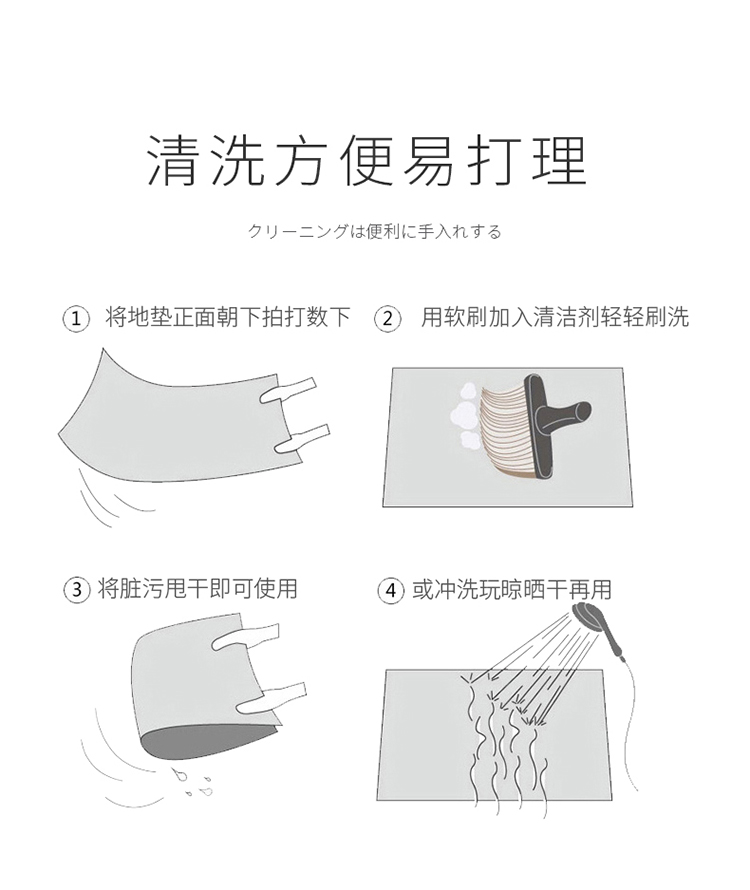 清洗方便易打理

クリーニングは便利に手入れする

① 将地垫正面朝下拍打数下

② 用软刷加入清洁剂轻轻刷洗

③ 将脏污甩干即可使用

④ 或冲洗玩晾晒干再用